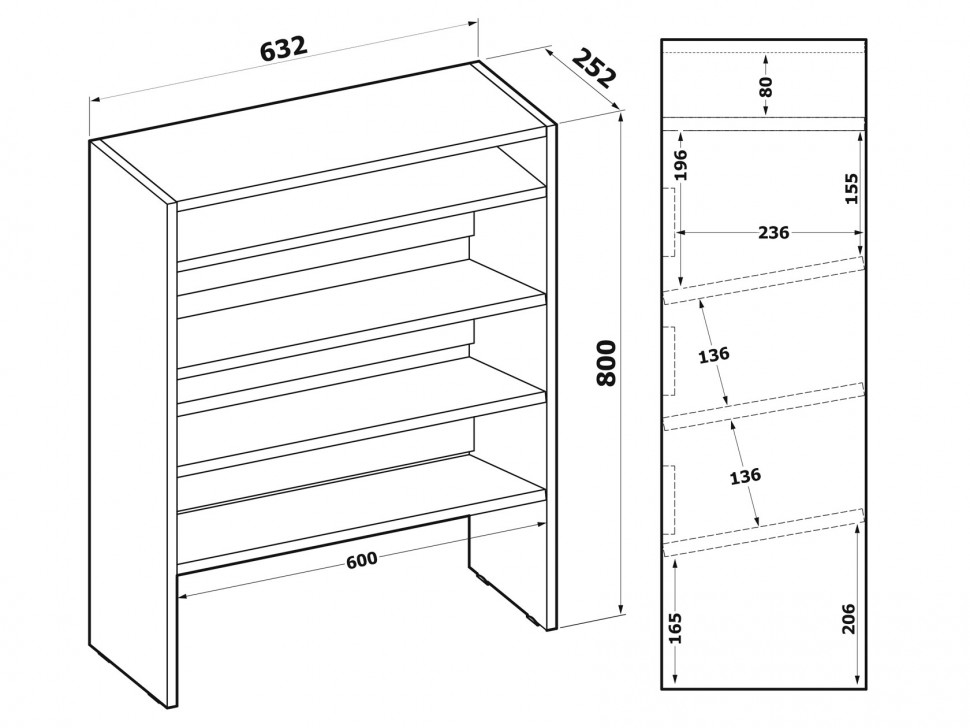 632
252
800
600
80
196
155
236
136
136
165
206