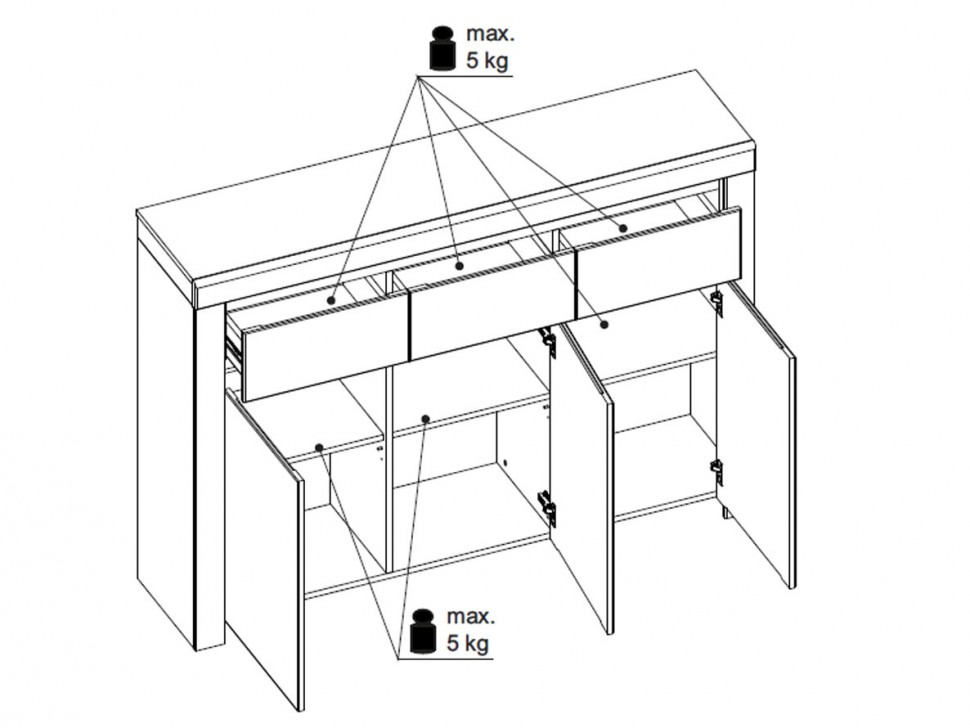 max.
5 kg

max.
5 kg